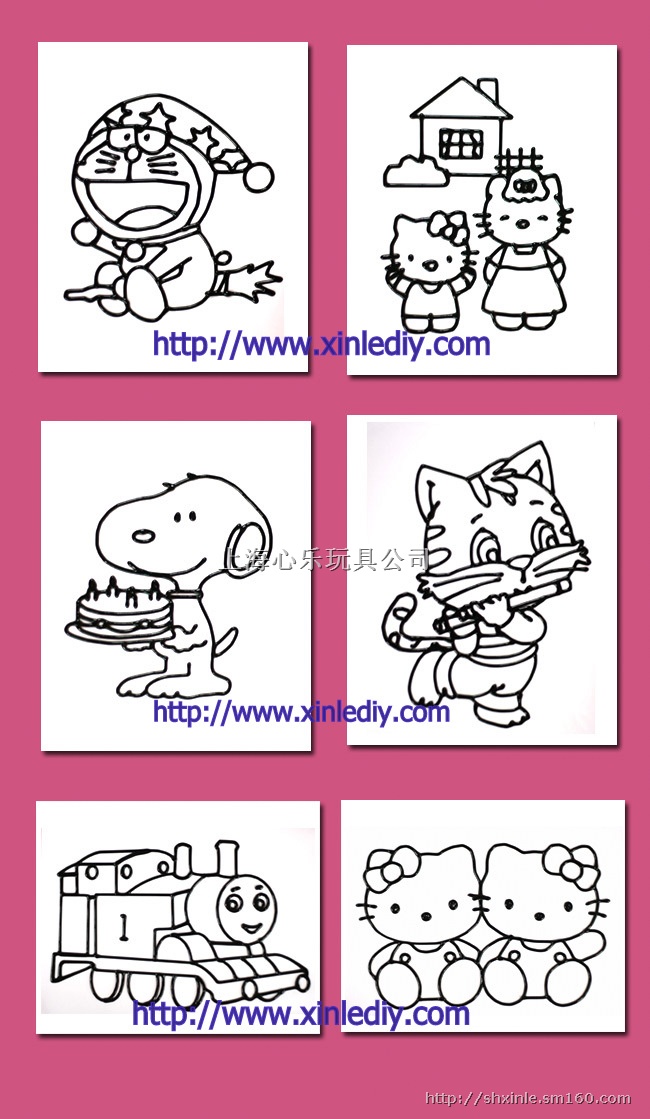 http://www.xinlediy.com

上海心乐玩具公司

http://www.xinlediy.com

1

http://www.xinlediy.com

http://shxinle.sm160.com