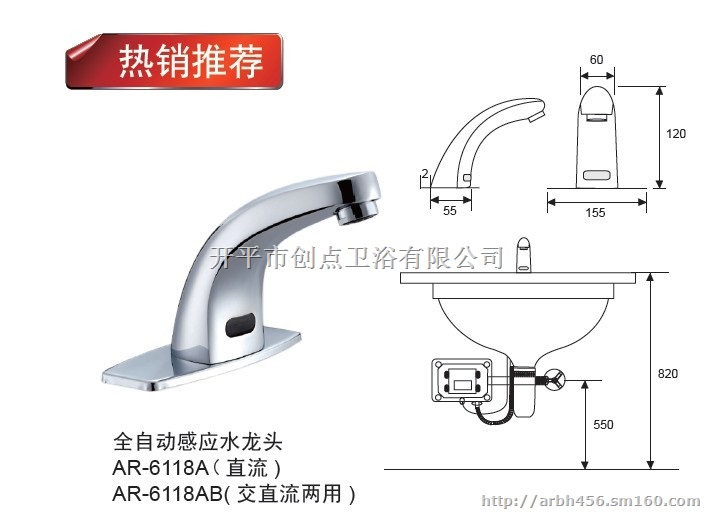 热销推荐

60
120
2
55
155

开平市创点卫浴有限公司

820
550

全自动感应水龙头
AR-6118A（直流）
AR-6118AB(交直流两用)

http://arbh456.sm160.com