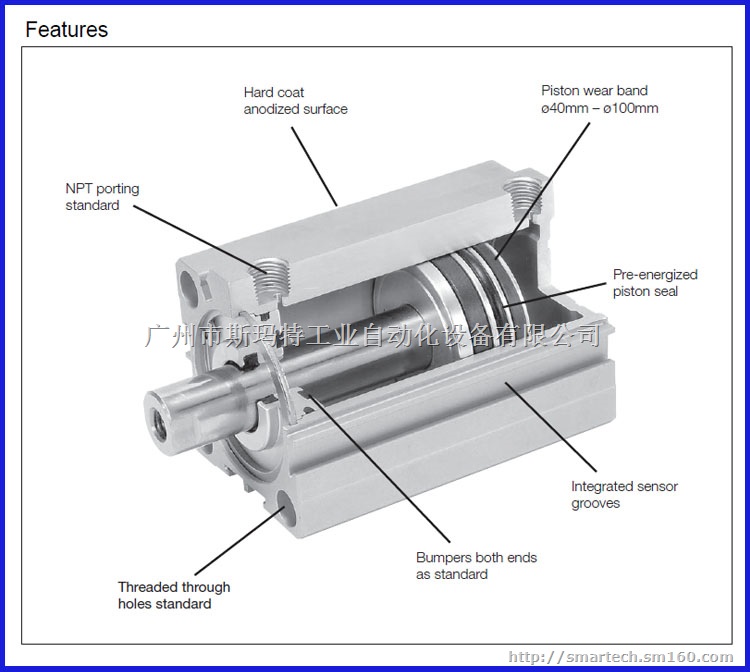 Features

Hard coat anodized surface

Piston wear band ø40mm – ø100mm

NPT porting standard

Pre-energized piston seal

广州市斯玛特工业自动化设备有限公司

Integrated sensor grooves

Bumpers both ends as standard

Threaded through holes standard

http://smartech.sm160.com