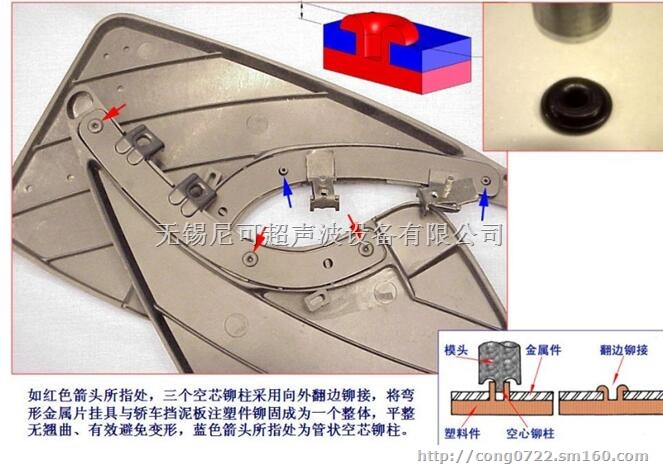 无锡尼可超声波设备有限公司

如红色箭头所指处，三个空芯铆柱采用向外翻边铆接，将弯形金属片挂具与轿车挡泥板注塑件铆固成为一个整体，平整无翘曲、有效避免变形，蓝色箭头所指处为管状空芯铆柱。

模头
金属件
翻边铆接
塑料件
空心铆柱

http://cong0722.sm160.com