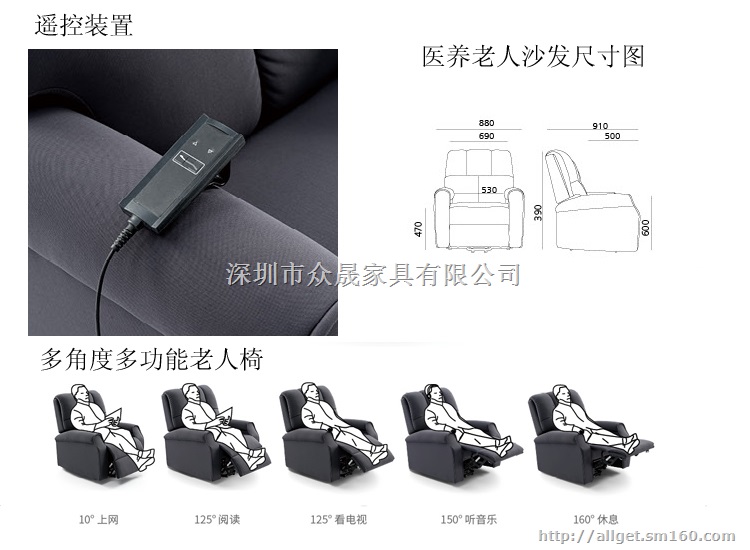 遥控装置

医养老人沙发尺寸图

880
690
530
470
910
500
390
600

深圳市众晟家具有限公司

多角度多功能老人椅

10° 上网
125° 阅读
125° 看电视
150° 听音乐
160° 休息

http://allget.sm160.com