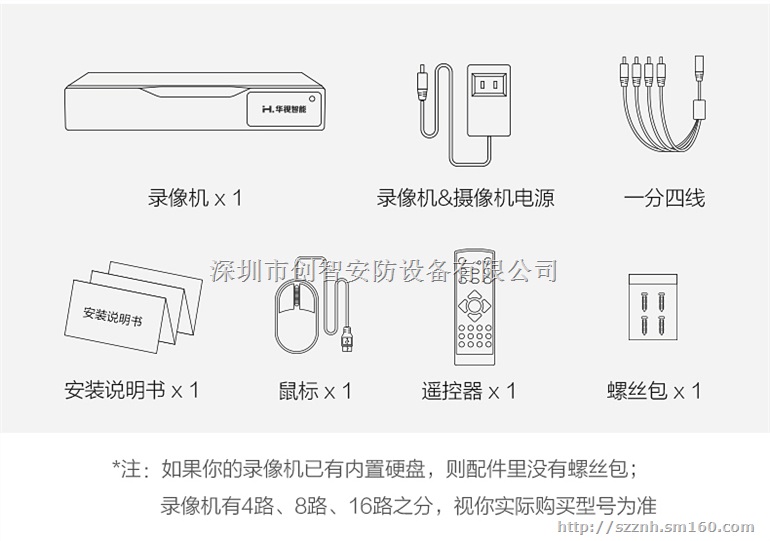 H. 华视智能

录像机 x 1

录像机&摄像机电源

一分四线

深圳市创智安防设备有限公司

安装说明书

安装说明书 x 1

鼠标 x 1

遥控器 x 1

螺丝包 x 1

*注：如果你的录像机已有内置硬盘，则配件里没有螺丝包；
录像机有4路、8路、16路之分，视你实际购买型号为准

http://szznh.sm160.com