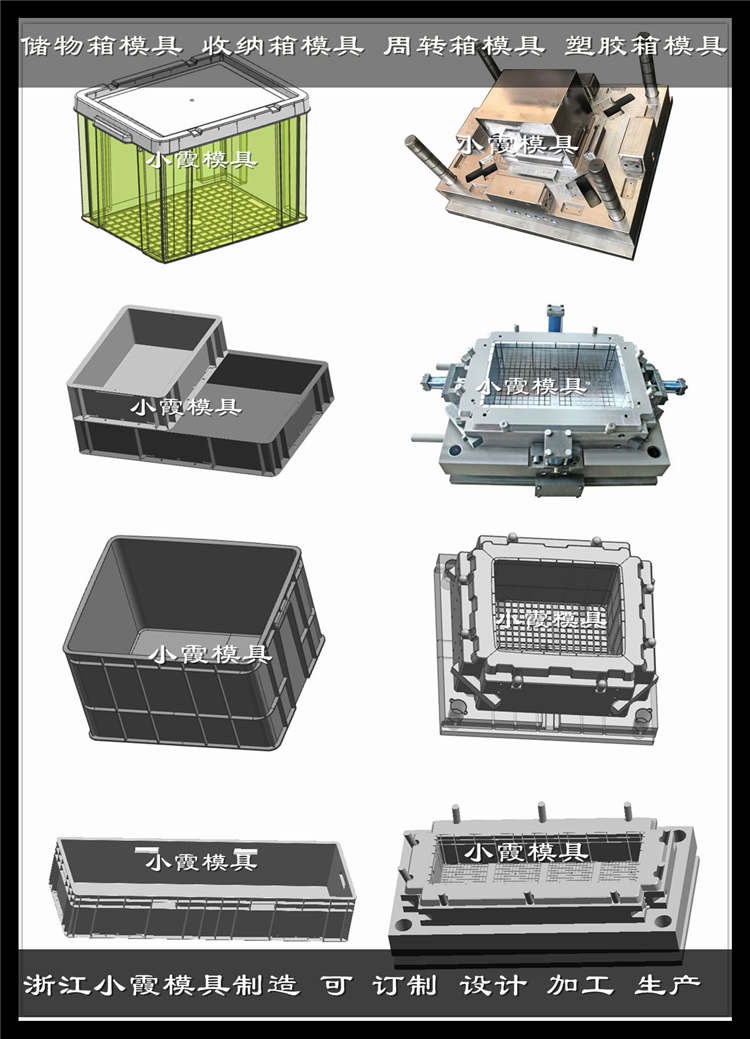 储物箱模具 收纳箱模具 周转箱模具 塑胶箱模具

小霞模具

小霞模具

小霞模具

小霞模具

小霞模具

小霞模具

小霞模具

小霞模具

浙江小霞模具制造 可 订制 设计 加工 生产