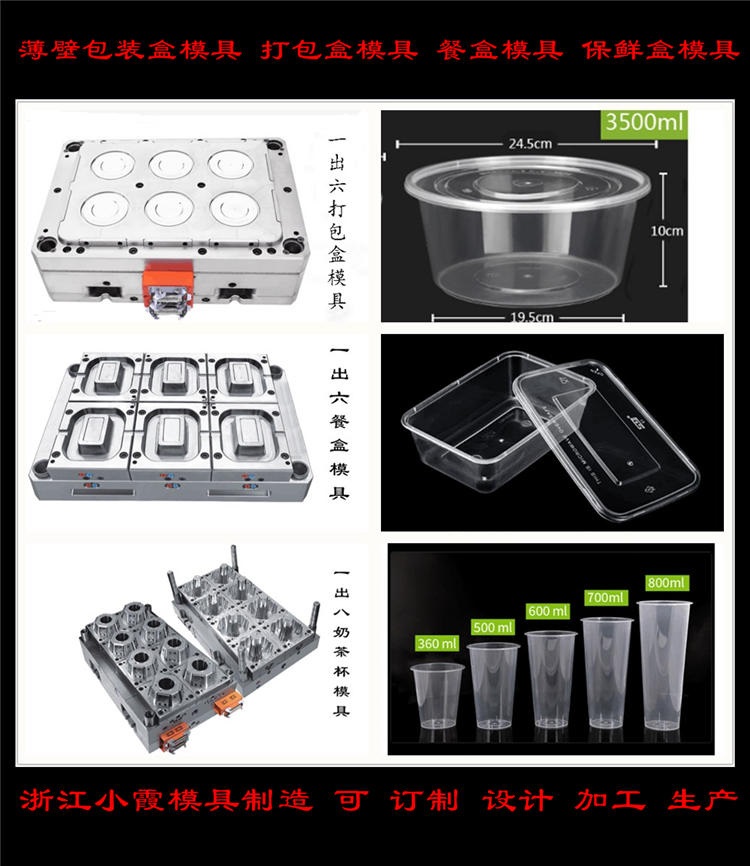 薄壁包装盒模具 打包盒模具 餐盒模具 保鲜盒模具

一出六打包盒模具

3500ml

24.5cm

10cm

19.5cm

一出六餐盒模具

一出八奶茶杯模具

360 ml

500 ml

600 ml

700ml

800ml

浙江小霞模具制造 可 订制 设计 加工 生产