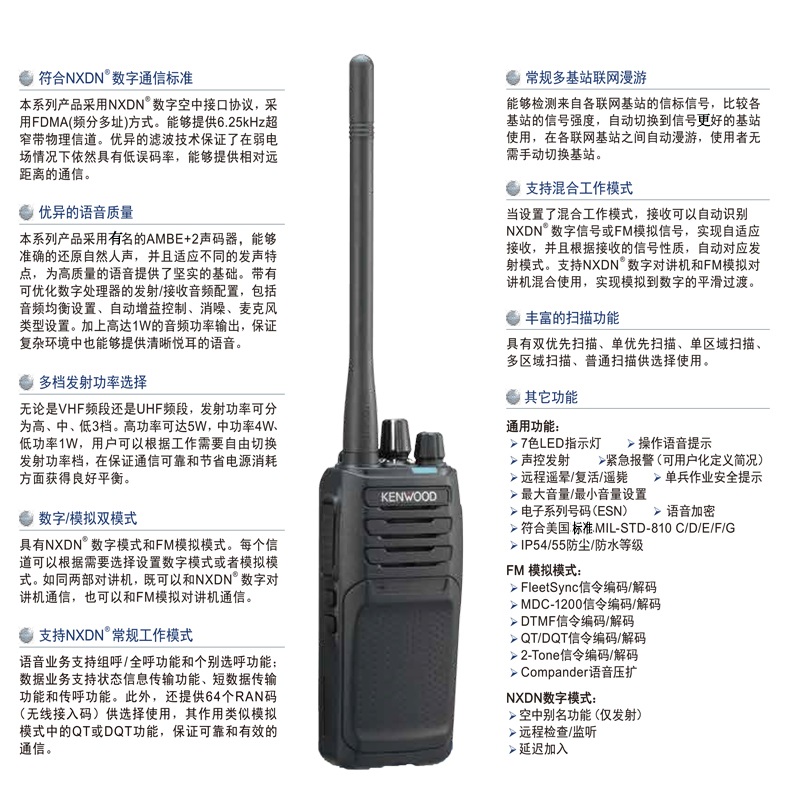 符合NXDN® 数字通信标准

本系列产品采用NXDN® 数字空中接口协议，采用FDMA(频分多址)方式。能够提供6.25kHz超窄带物理信道。优异的滤波技术保证了在弱电场情况下依然具有低误码率，能够提供相对远距离的通信。

优异的语音质量

本系列产品采用有名的AMBE+2声码器，能够准确的还原自然人声，并且适应不同的发声特点，为高质量的语音提供了坚实的基础。带有可优化数字处理器的发射/接收音频配置，包括音频均衡设置、自动增益控制、消噪、麦克风类型设置。加上高达1W的音频功率输出，保证复杂环境中也能够提供清晰悦耳的语音。

多档发射功率选择

无论是VHF频段还是UHF频段，发射功率可分为高、中、低3档。高功率可达5W，中功率4W、低功率1W，用户可以根据工作需要自由切换发射功率档，在保证通信可靠和节省电源消耗方面获得良好平衡。

数字/模拟双模式

具有NXDN® 数字模式和FM模拟模式。每个信道可以根据需要选择设置数字模式或者模拟模式。如同两部对讲机，既可以和NXDN® 数字对讲机通信，也可以和FM模拟对讲机通信。

支持NXDN® 常规工作模式

语音业务支持组呼/全呼功能和个别选呼功能；数据业务支持状态信息传输功能、短数据传输功能和传呼功能。此外，还提供64个RAN码（无线接入码）供选择使用，其作用类似模拟模式中的QT或DQT功能，保证可靠和有效的通信。

KENWOOD

常规多基站联网漫游

能够检测来自各联网基站的信标信号，比较各基站的信号强度，自动切换到信号更好的基站使用，在各联网基站之间自动漫游，使用者无需手动切换基站。

支持混合工作模式

当设置了混合工作模式，接收可以自动识别NXDN® 数字信号或FM模拟信号，实现自适应接收，并且根据接收的信号性质，自动对应发射模式。支持NXDN® 数字对讲机和FM模拟对讲机混合使用，实现模拟到数字的平滑过渡。

丰富的扫描功能

具有双优先扫描、单优先扫描、单区域扫描、多区域扫描、普通扫描供选择使用。

其它功能

通用功能：
➢ 7色LED指示灯 ➢ 操作语音提示
➢ 声控发射 ➢紧急报警（可用户化定义简况）
➢ 远程遥晕/复活/遥毙 ➢ 单兵作业安全提示
➢ 最大音量/最小音量设置
➢ 电子系列号码（ESN） ➢ 语音加密
➢ 符合美国标准MIL-STD-810 C/D/E/F/G
➢ IP54/55防尘/防水等级

FM 模拟模式：
➢ FleetSync信令编码/解码
➢ MDC-1200信令编码/解码
➢ DTMF信令编码/解码
➢ QT/DQT信令编码/解码
➢ 2-Tone信令编码/解码
➢ Compander语音压扩

NXDN数字模式：
➢ 空中别名功能（仅发射）
➢ 远程检查/监听
➢ 延迟加入