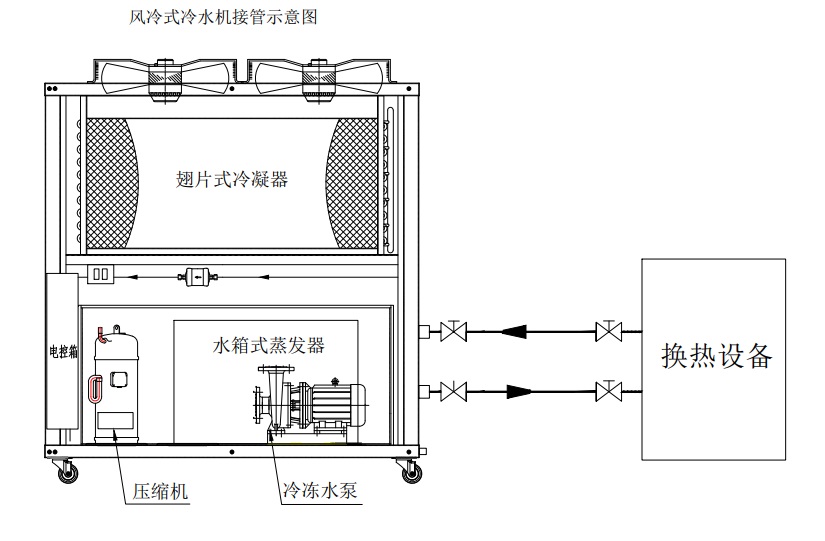 风冷式冷水机接管示意图

翅片式冷凝器

电控箱

水箱式蒸发器

换热设备

压缩机

冷冻水泵