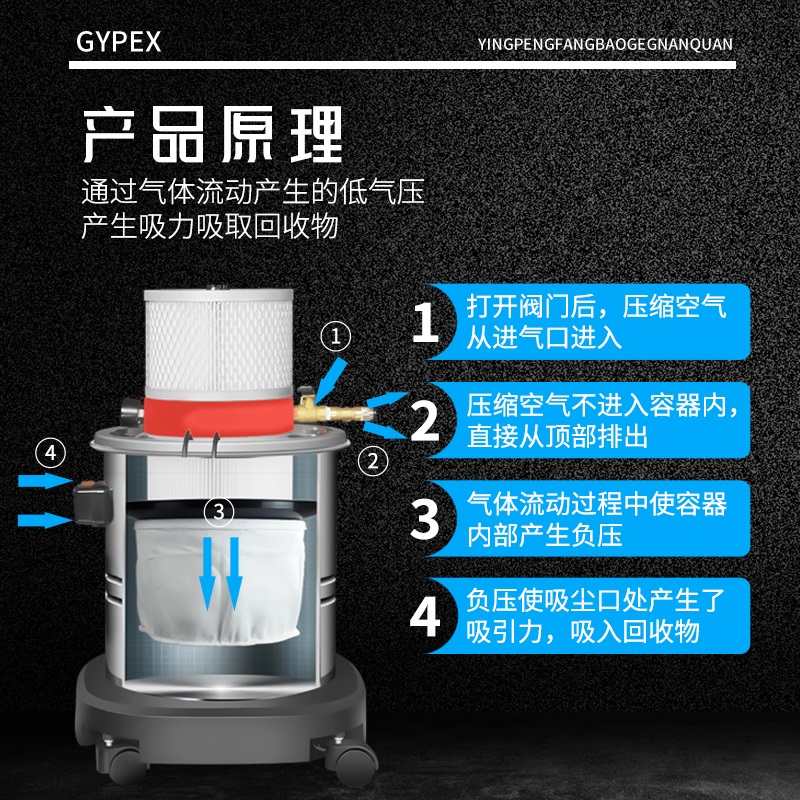 GYPEX

YINGPENGFANGBAOGEGNANQUAN

产品原理

通过气体流动产生的低气压
产生吸力吸取回收物

①

②

③

④

1 打开阀门后，压缩空气从进气口进入

2 压缩空气不进入容器内，直接从顶部排出

3 气体流动过程中使容器内部产生负压

4 负压使吸尘口处产生了吸引力，吸入回收物