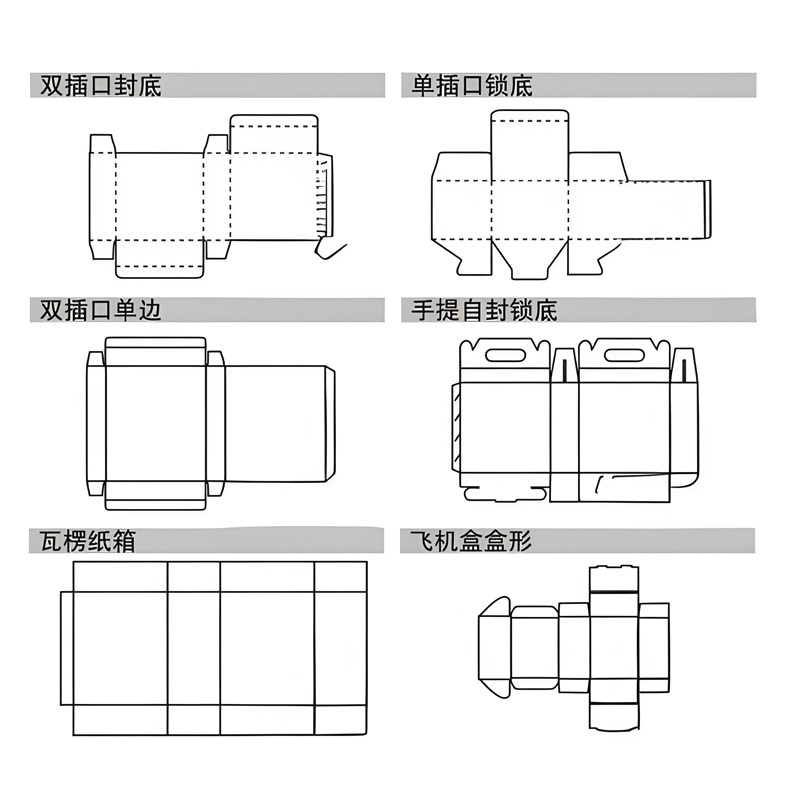 双插口封底

单插口锁底

双插口单边

手提自封锁底

瓦楞纸箱

飞机盒盒形