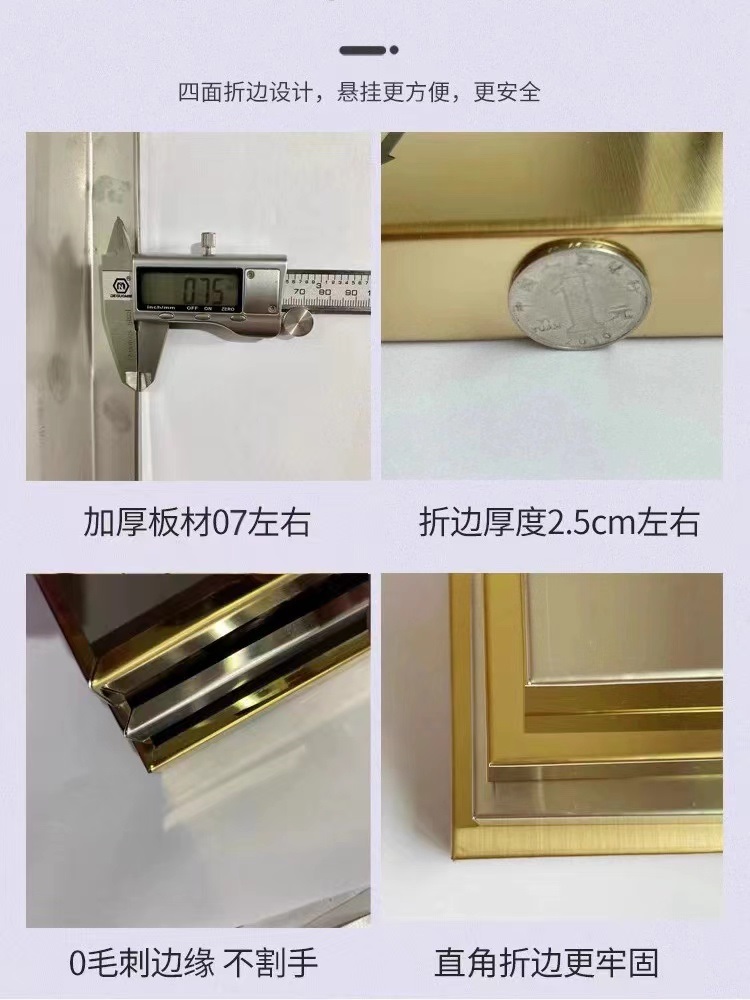 四面折边设计，悬挂更方便，更安全

0.75
inch/mm OFF ON ZERO
70 80 90 1

加厚板材07左右

折边厚度2.5cm左右

0毛刺边缘 不割手

直角折边更牢固